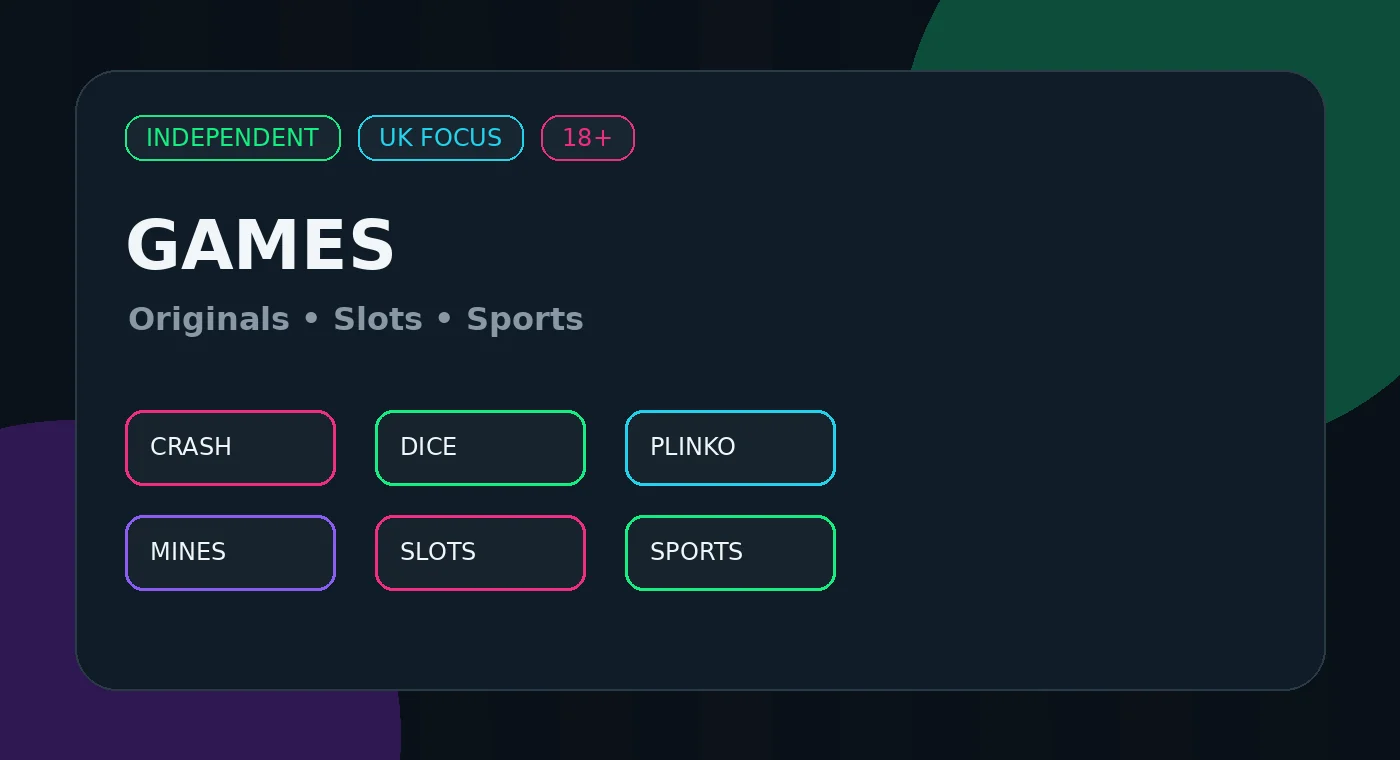 INDEPENDENT UK FOCUS 18+

GAMES

Originals • Slots • Sports

CRASH DICE PLINKO

MINES SLOTS SPORTS